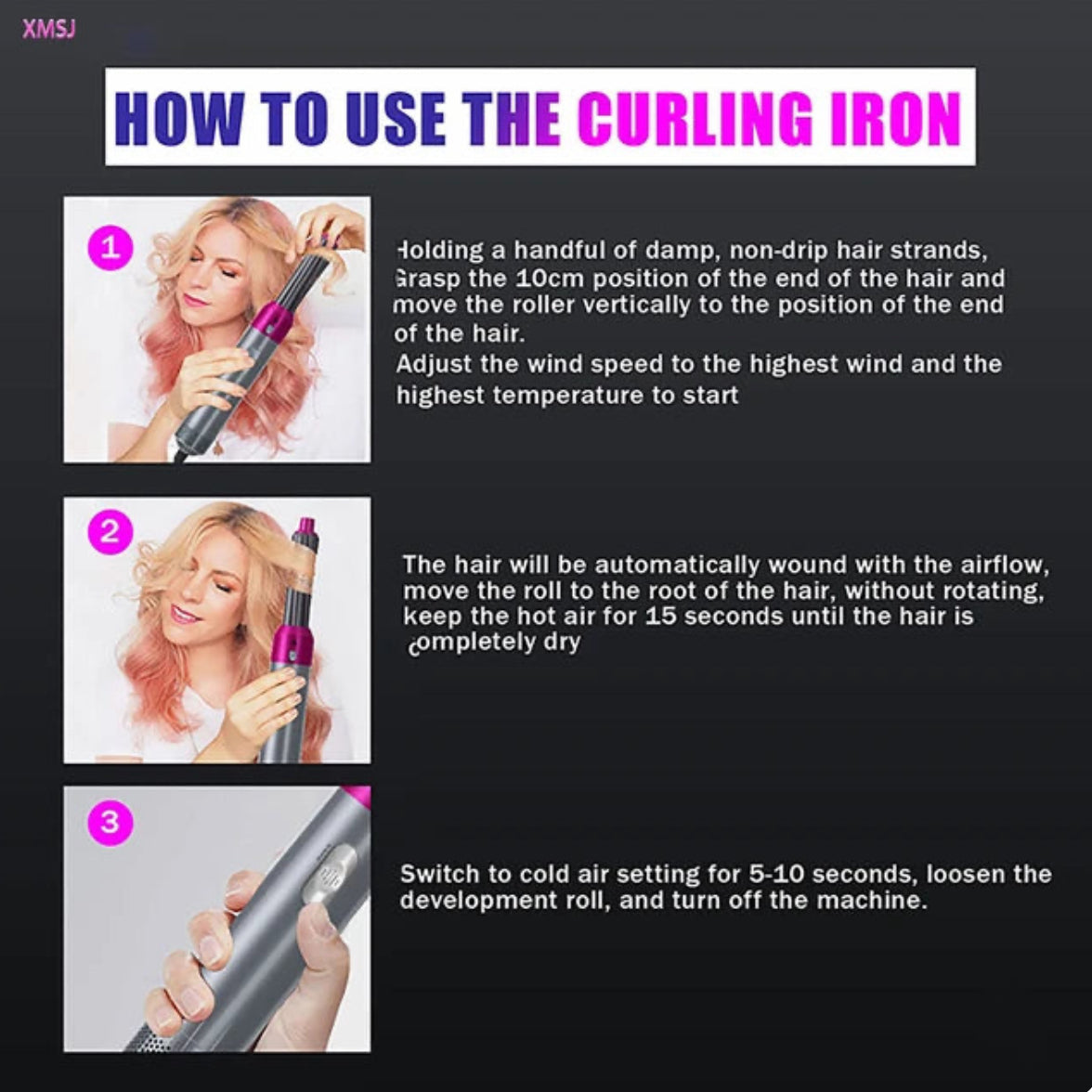 XMSJ

HOW TO USE THE CURLING IRON

1

Holding a handful of damp, non-drip hair strands, Grasp the 10cm position of the end of the hair and move the roller vertically to the position of the end of the hair.

Adjust the wind speed to the highest wind and the highest temperature to start

2

The hair will be automatically wound with the airflow, move the roll to the root of the hair, without rotating, keep the hot air for 15 seconds until the hair is completely dry

3

Switch to cold air setting for 5-10 seconds, loosen the development roll, and turn off the machine.