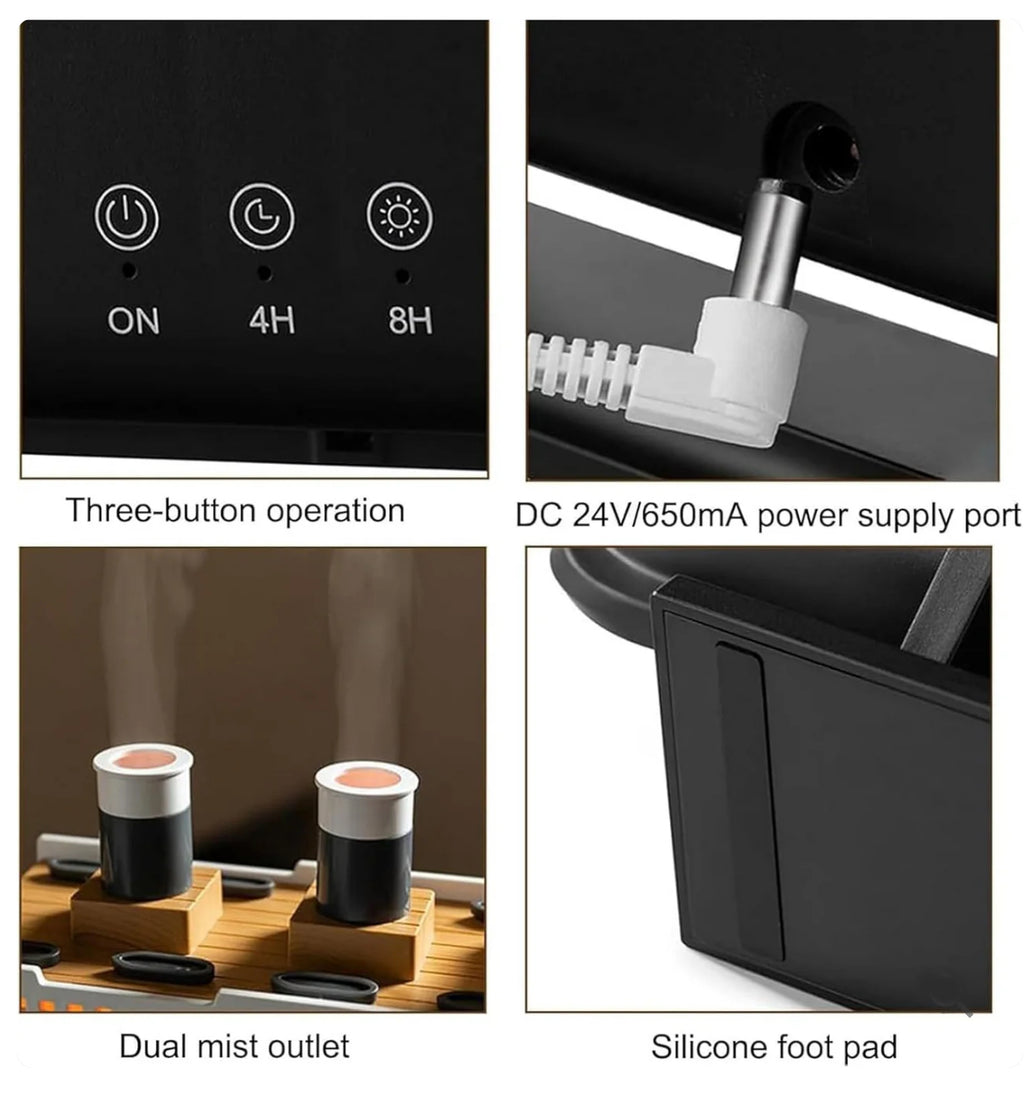 ON 4H 8H

Three-button operation

DC 24V/650mA power supply port

Dual mist outlet

Silicone foot pad