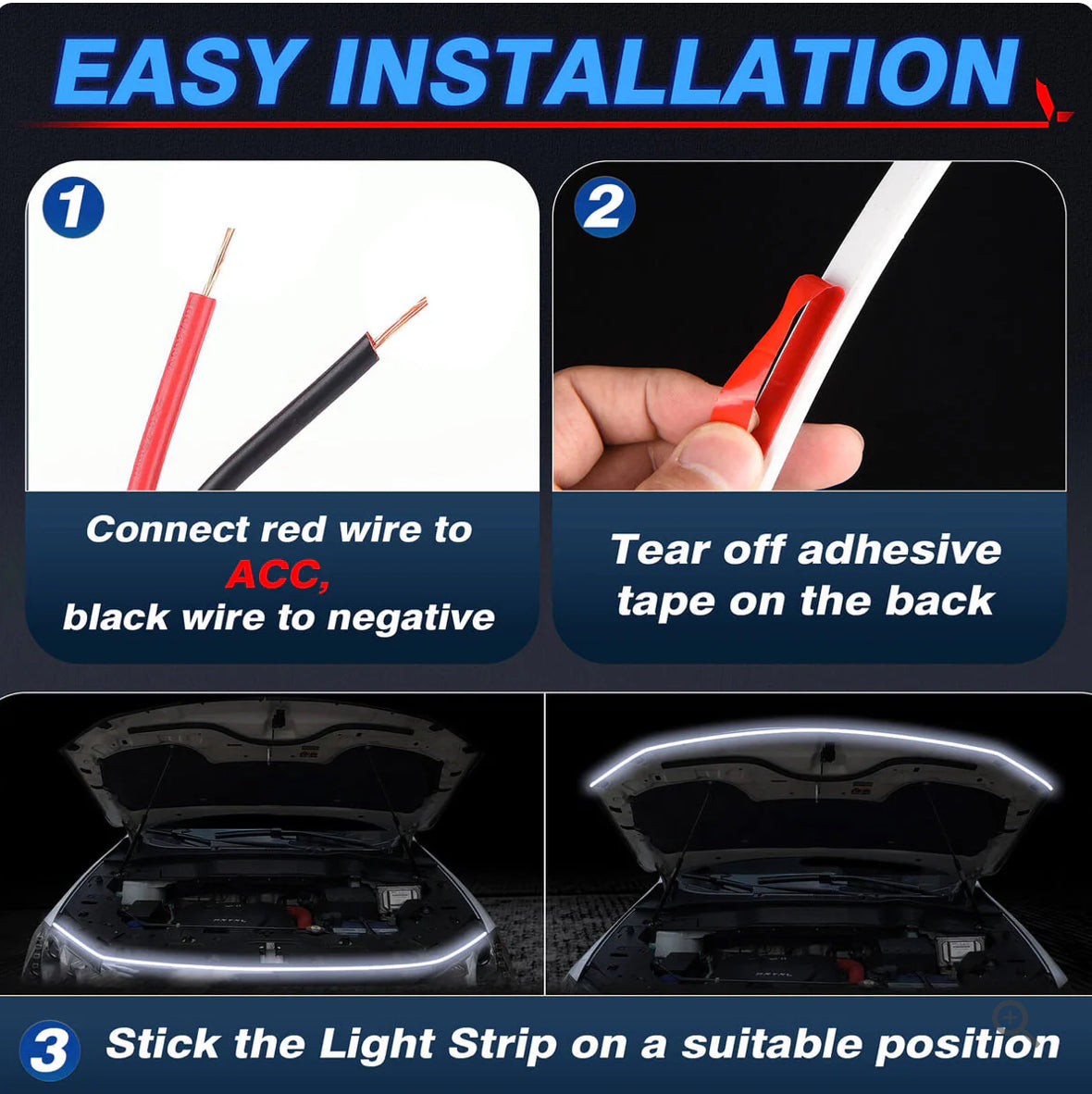 EASY INSTALLATION

1

Connect red wire to ACC, black wire to negative

2

Tear off adhesive tape on the back

3 Stick the Light Strip on a suitable position