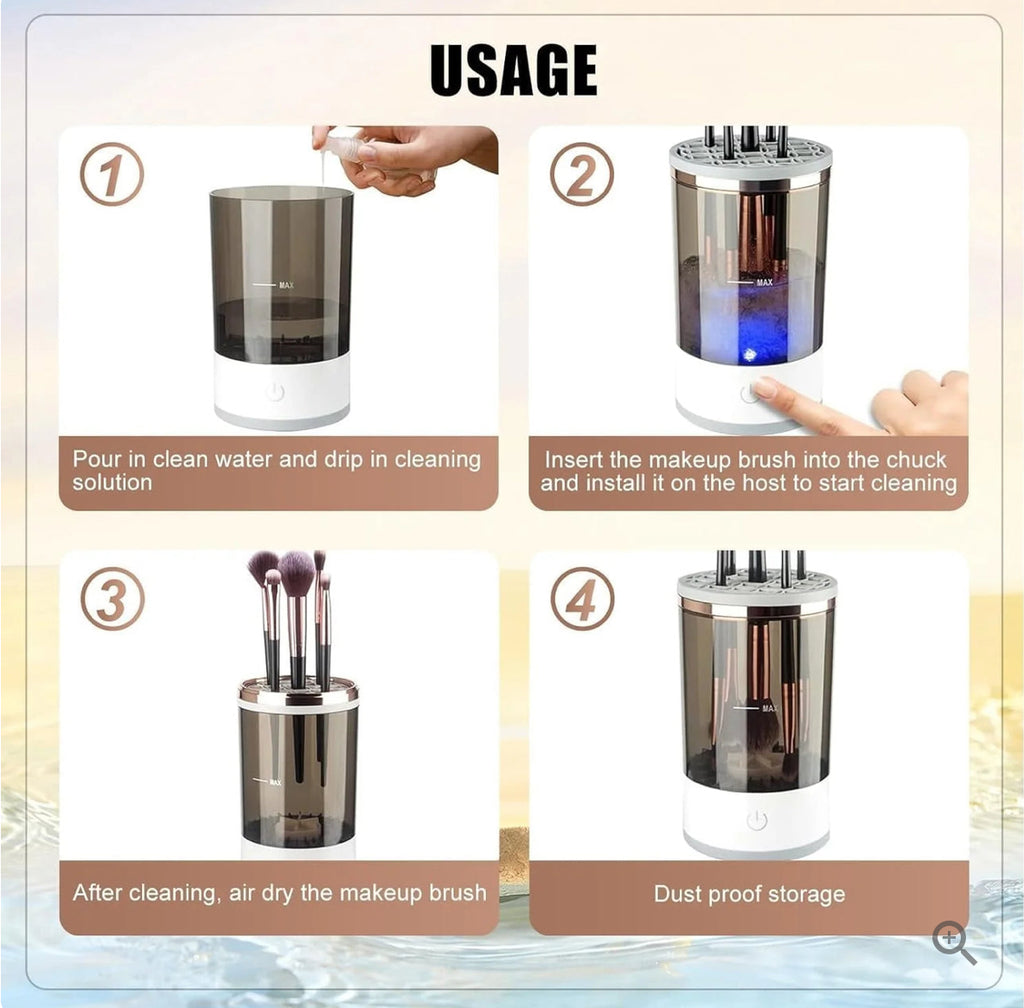 USAGE

1
MAX
Pour in clean water and drip in cleaning solution

2
MAX
Insert the makeup brush into the chuck and install it on the host to start cleaning

3
MAX
After cleaning, air dry the makeup brush

4
MAX
Dust proof storage