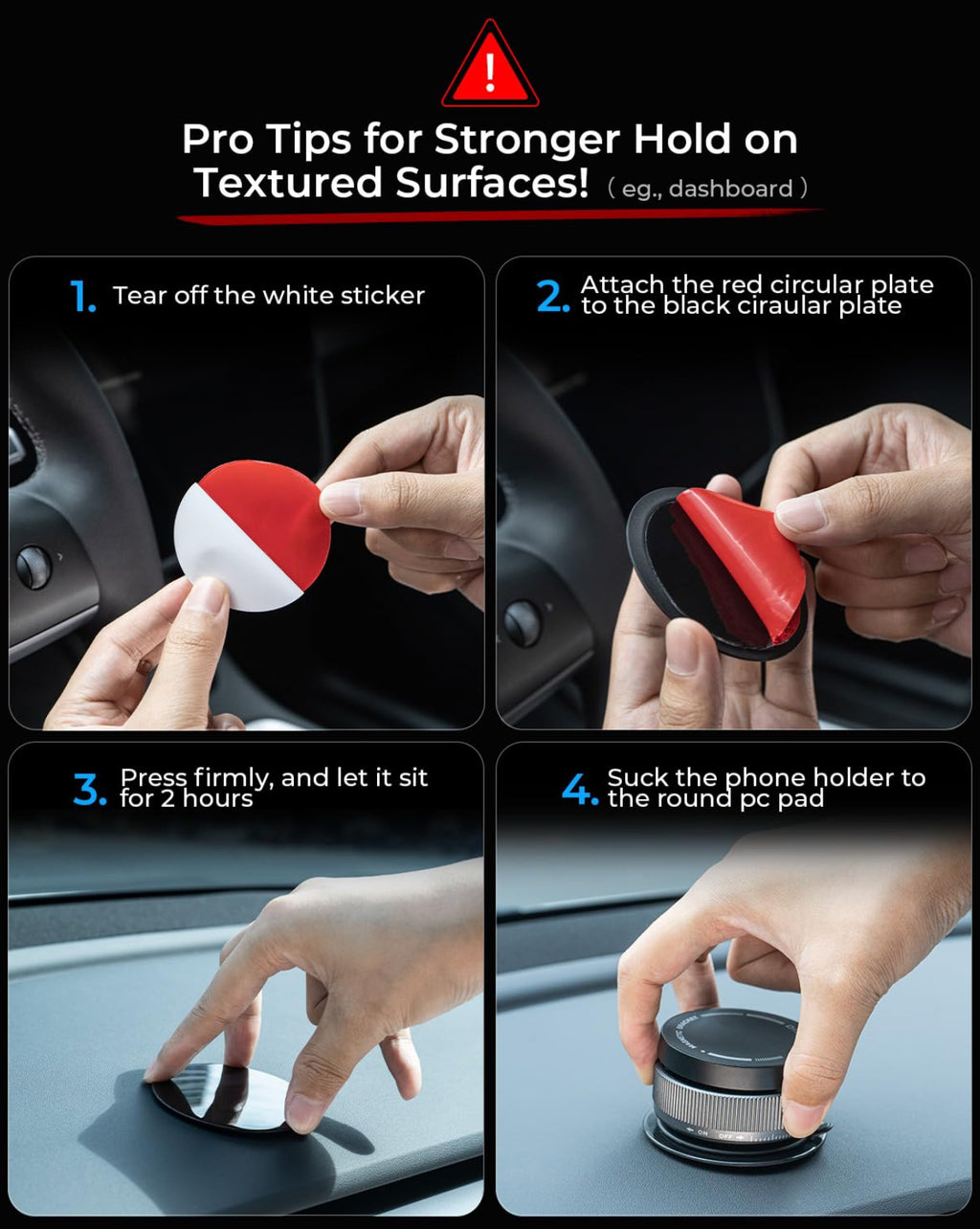 !

Pro Tips for Stronger Hold on Textured Surfaces! ( eg., dashboard )

1. Tear off the white sticker

2. Attach the red circular plate to the black ciraular plate

3. Press firmly, and let it sit for 2 hours

4. Suck the phone holder to the round pc pad

ON OFF