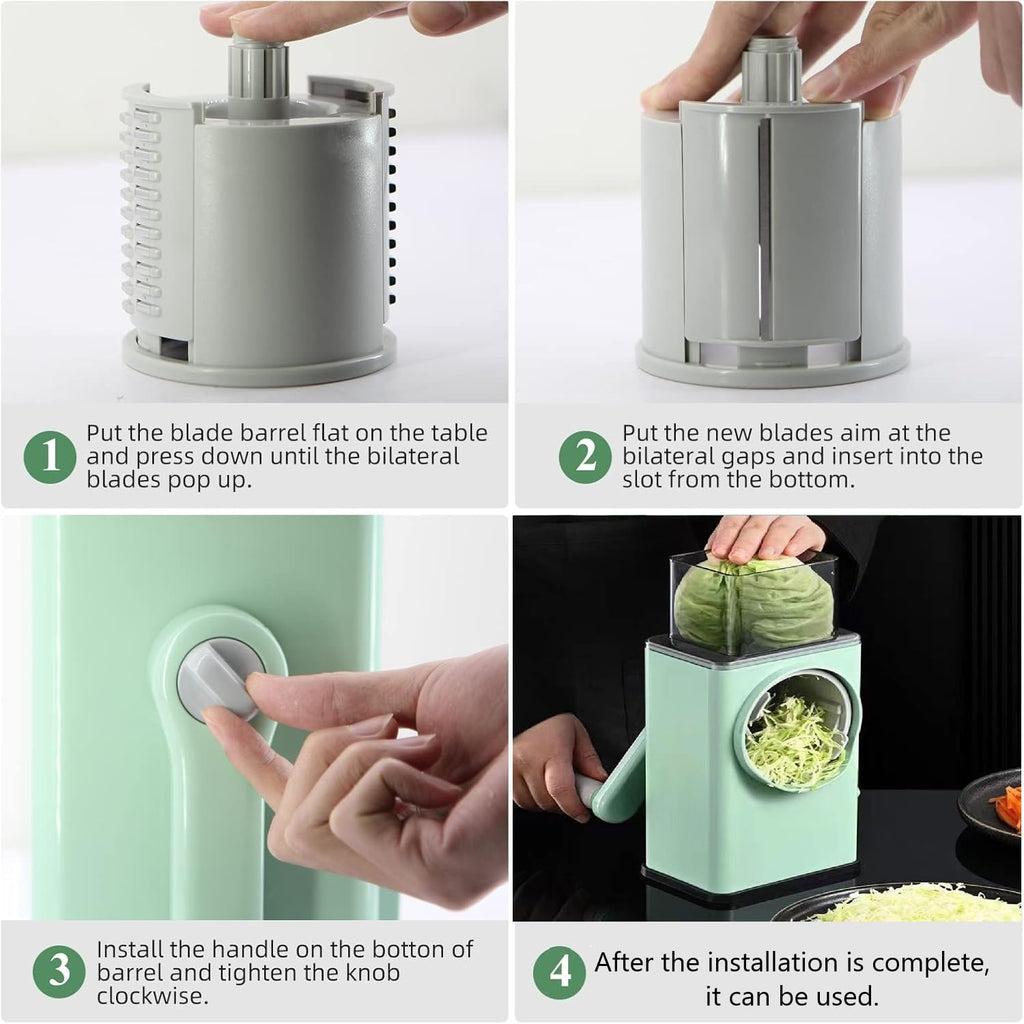 1 Put the blade barrel flat on the table and press down until the bilateral blades pop up.

2 Put the new blades aim at the bilateral gaps and insert into the slot from the bottom.

3 Install the handle on the botton of barrel and tighten the knob clockwise.

4 After the installation is complete, it can be used.