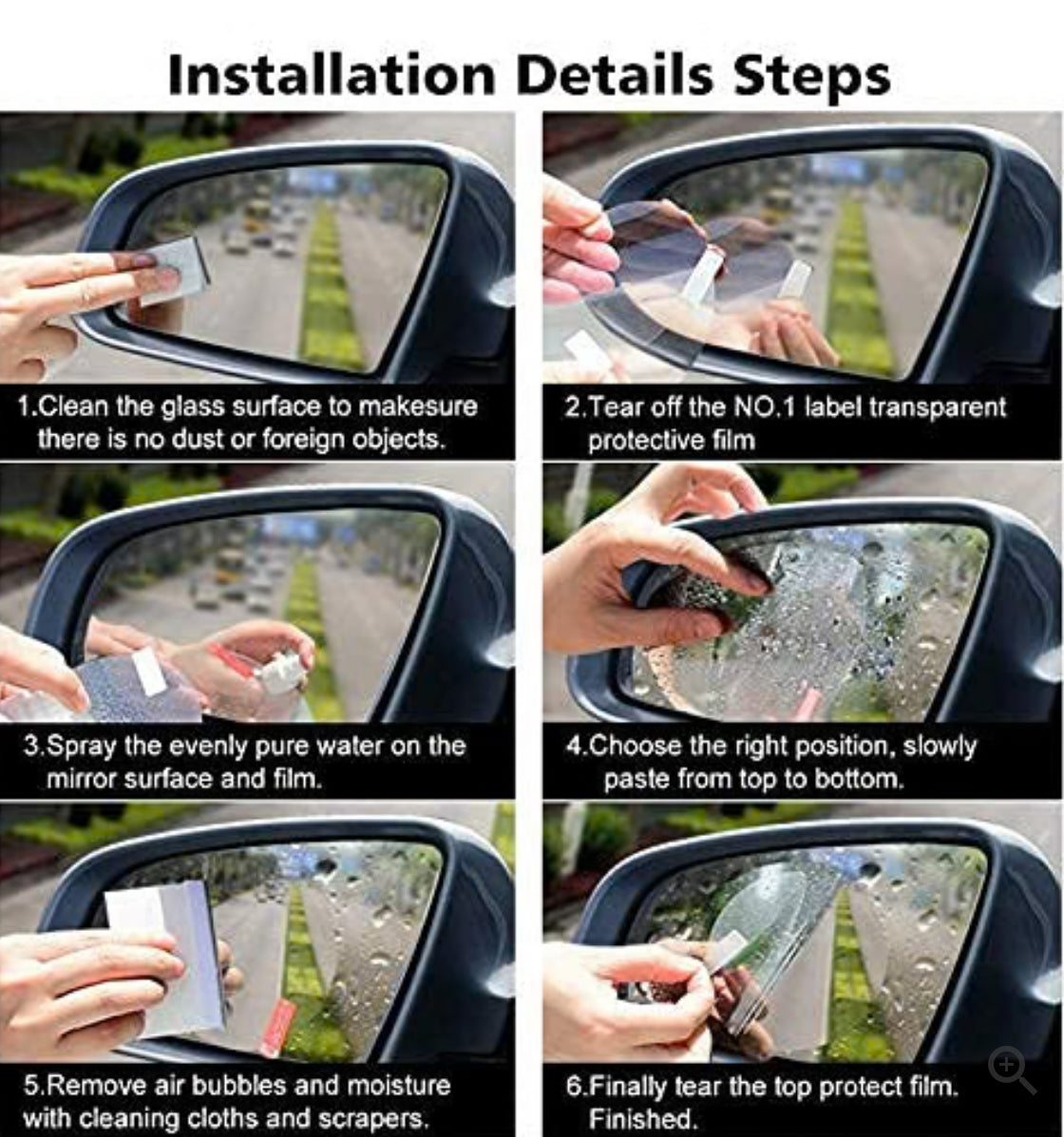 Installation Details Steps

1.Clean the glass surface to makesure there is no dust or foreign objects.

2.Tear off the NO.1 label transparent protective film

3.Spray the evenly pure water on the mirror surface and film.

4.Choose the right position, slowly paste from top to bottom.

5.Remove air bubbles and moisture with cleaning cloths and scrapers.

6.Finally tear the top protect film. Finished.